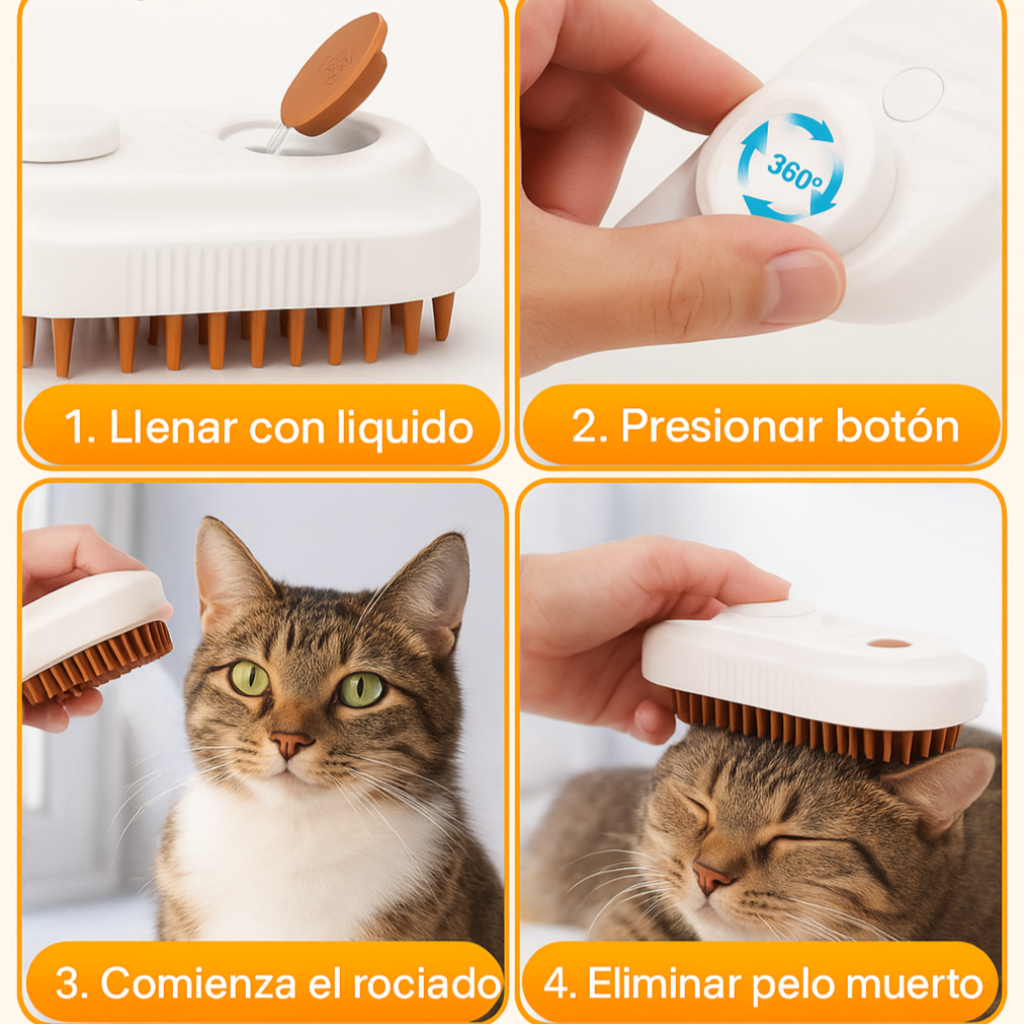 1. Llenar con liquido

360°

2. Presionar botón

3. Comienza el rociado

4. Eliminar pelo muerto